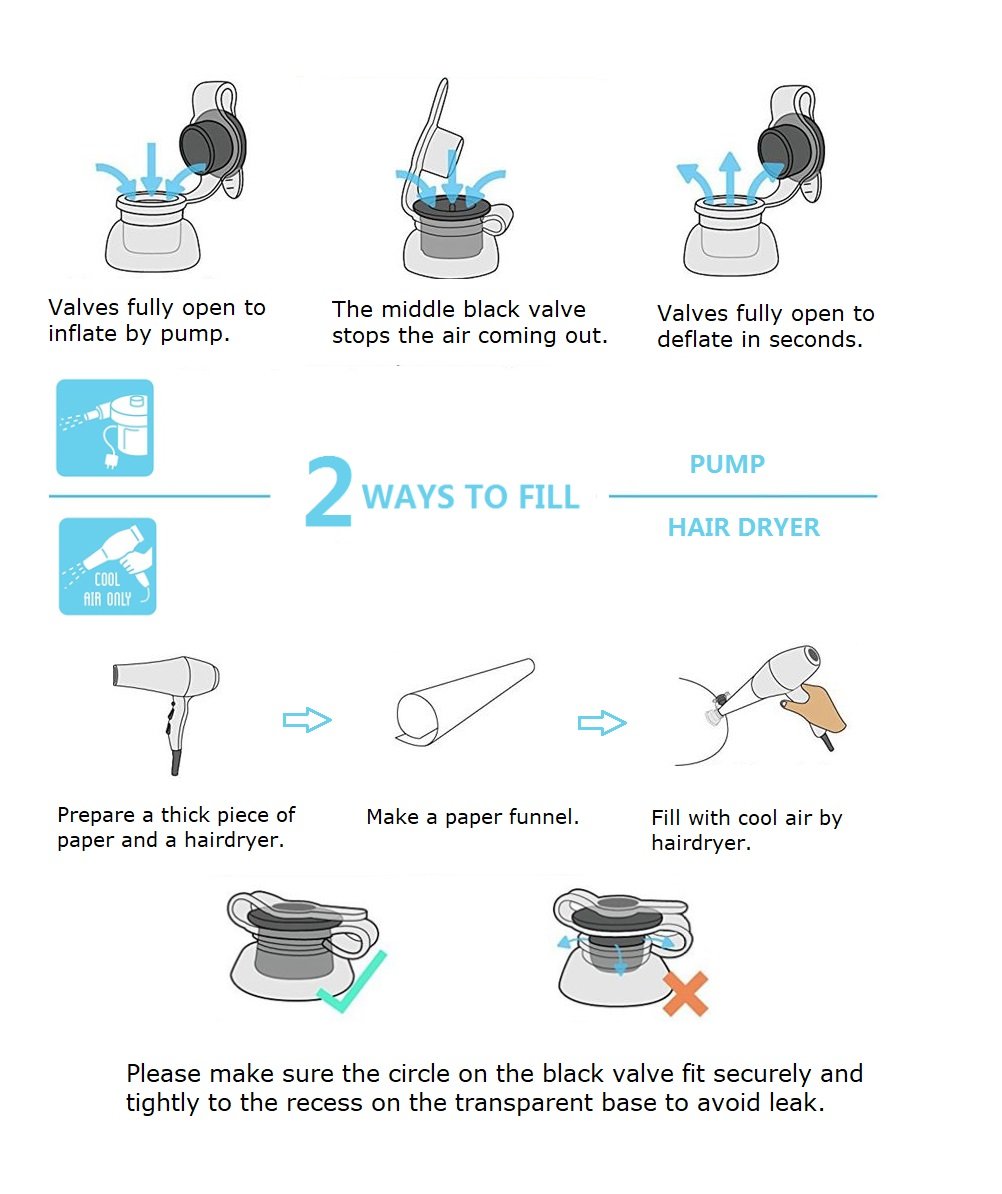 Valves fully open to inflate by pump.

The middle black valve stops the air coming out.

Valves fully open to deflate in seconds.

COOL AIR ONLY

2 WAYS TO FILL

PUMP

HAIR DRYER

Prepare a thick piece of paper and a hairdryer.

Make a paper funnel.

Fill with cool air by hairdryer.

Please make sure the circle on the black valve fit securely and tightly to the recess on the transparent base to avoid leak.